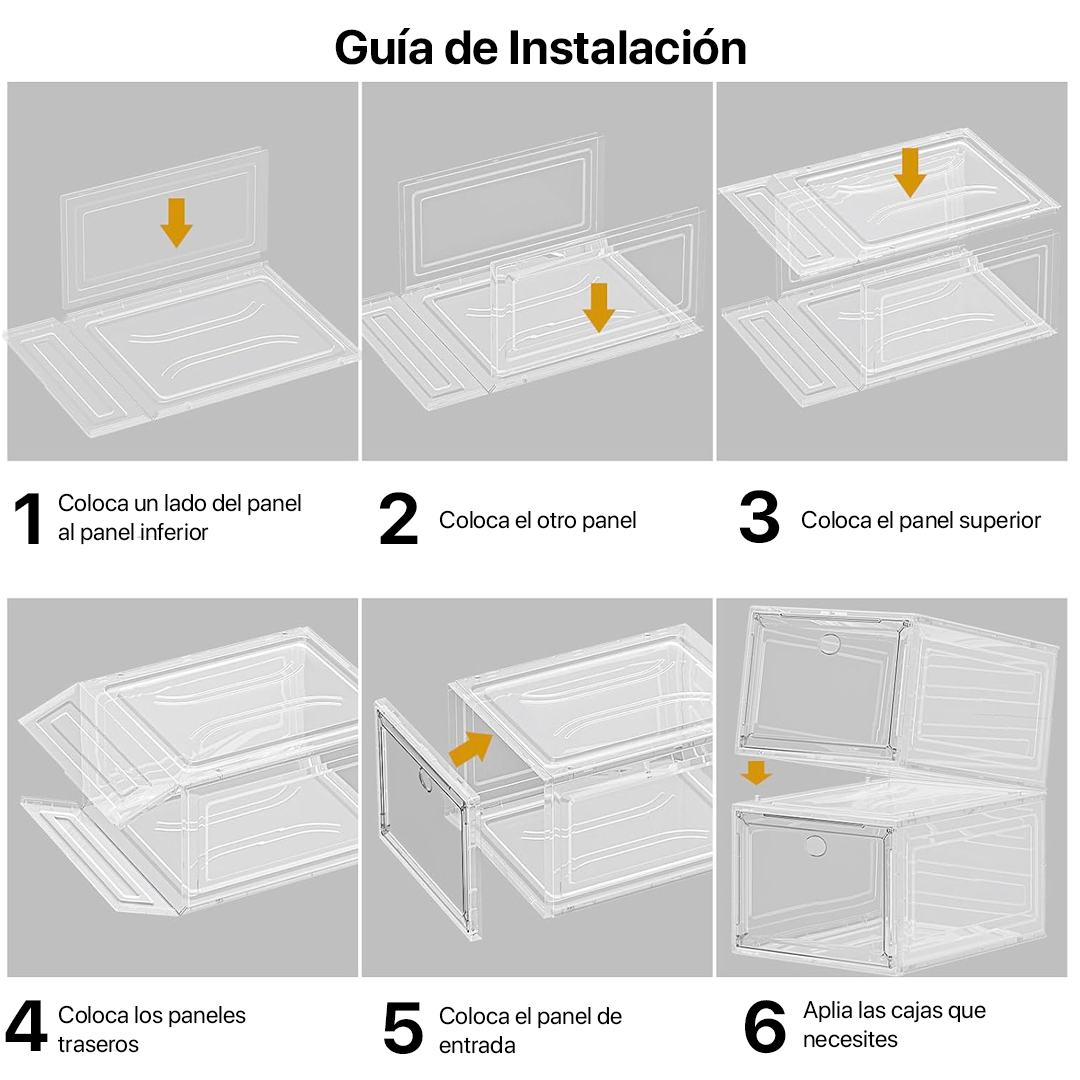 Guía de Instalación

1 Coloca un lado del panel al panel inferior

2 Coloca el otro panel

3 Coloca el panel superior

4 Coloca los paneles traseros

5 Coloca el panel de entrada

6 Aplia las cajas que necesites